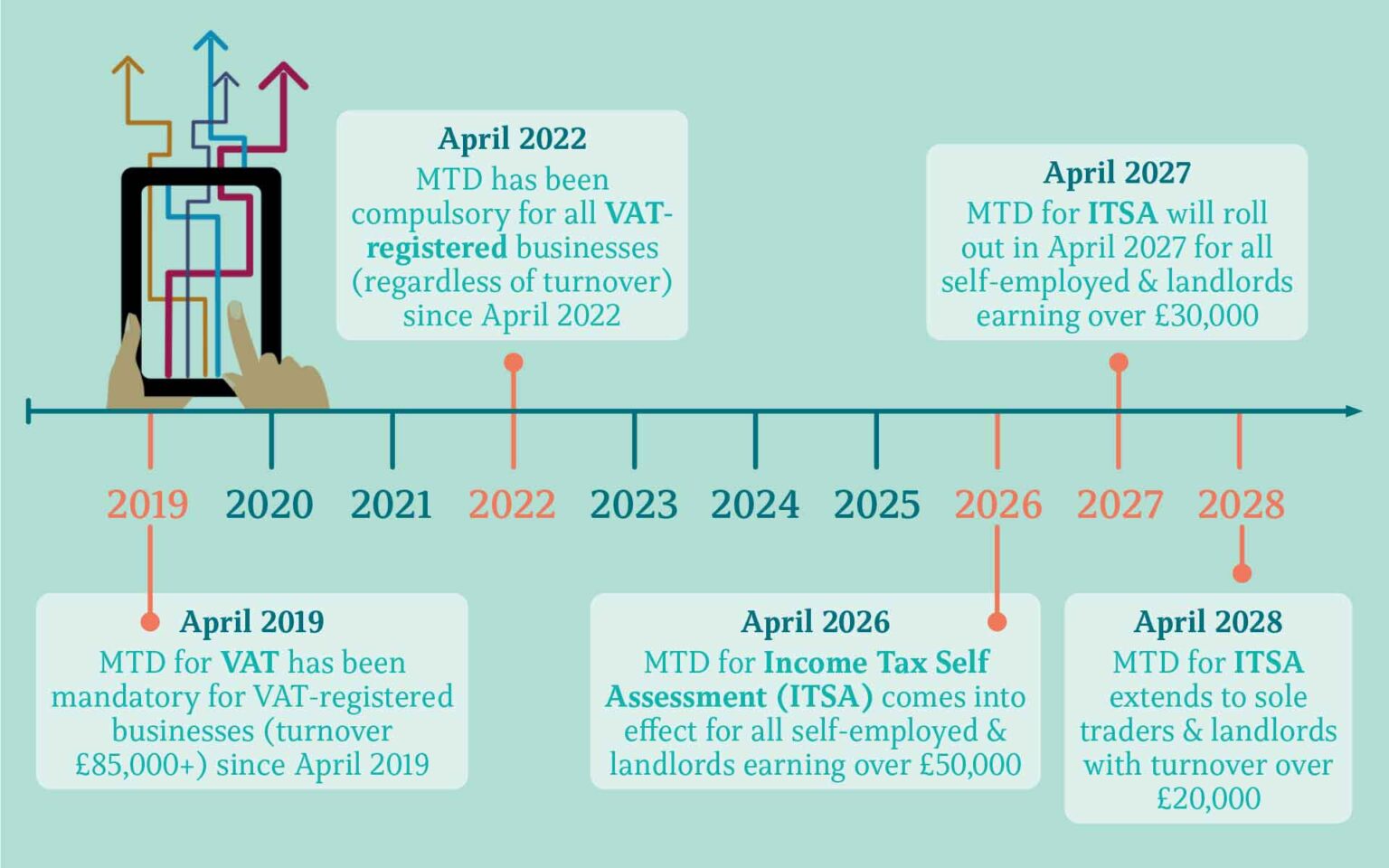 April 2022
MTD has been compulsory for all VAT-registered businesses (regardless of turnover) since April 2022

April 2027
MTD for ITSA will roll out in April 2027 for all self-employed & landlords earning over £30,000

2019 2020 2021 2022 2023 2024 2025 2026 2027 2028

April 2019
MTD for VAT has been mandatory for VAT-registered businesses (turnover £85,000+) since April 2019

April 2026
MTD for Income Tax Self Assessment (ITSA) comes into effect for all self-employed & landlords earning over £50,000

April 2028
MTD for ITSA extends to sole traders & landlords with turnover over £20,000